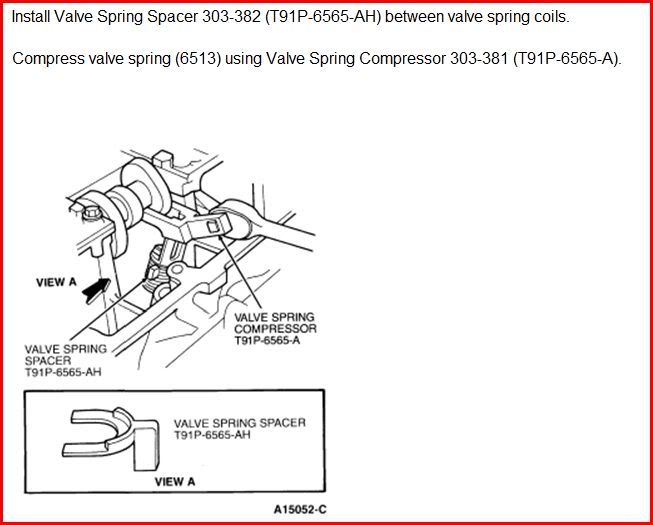 Install Valve Spring Spacer 303-382 (T91P-6565-AH) between valve spring coils.

Compress valve spring (6513) using Valve Spring Compressor 303-381 (T91P-6565-A).

VIEW A

VALVE SPRING COMPRESSOR T91P-6565-A

VALVE SPRING SPACER T91P-6565-AH

VALVE SPRING SPACER T91P-6565-AH

VIEW A

A15052-C